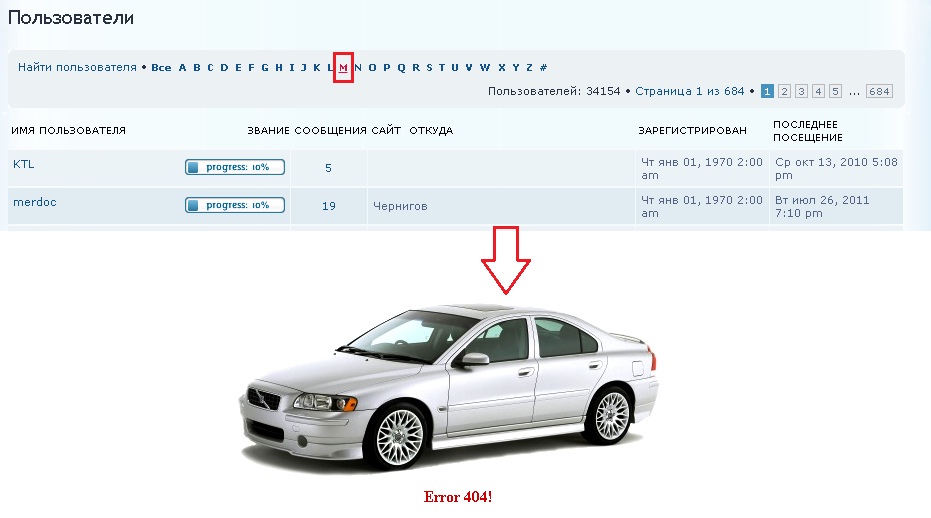 Пользователи

Найти пользователя • Все A B C D E F G H I J K L M N O P Q R S T U V W X Y Z #

Пользователей: 34154 • Страница 1 из 684 • 1 2 3 4 5 ... 684

| ИМЯ ПОЛЬЗОВАТЕЛЯ | ЗВАНИЕ | СООБЩЕНИЯ | САЙТ | ОТКУДА | ЗАРЕГИСТРИРОВАН | ПОСЛЕДНЕЕ ПОСЕЩЕНИЕ |
|---|---|---|---|---|---|---|
| KTL | progress: 10% | 5 | | | Чт янв 01, 1970 2:00 am | Ср окт 13, 2010 5:08 pm |
| merdoc | progress: 10% | 19 | | Чернигов | Чт янв 01, 1970 2:00 am | Вт июл 26, 2011 7:10 pm |

Error 404!