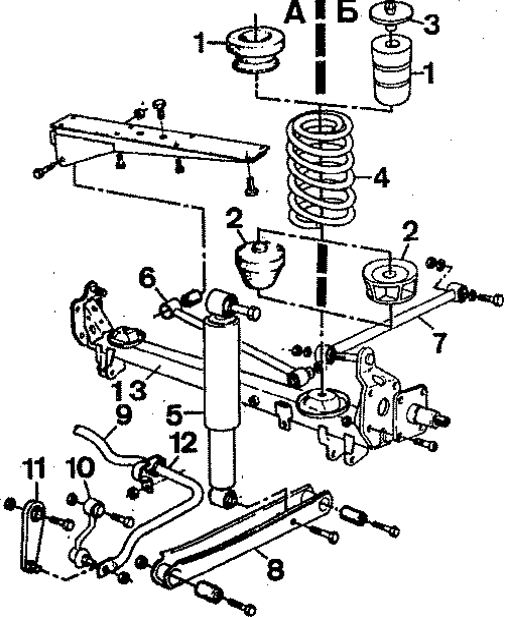 А Б 3 1 1 4 2 2 6 7 13 9 5 12 11 10 8