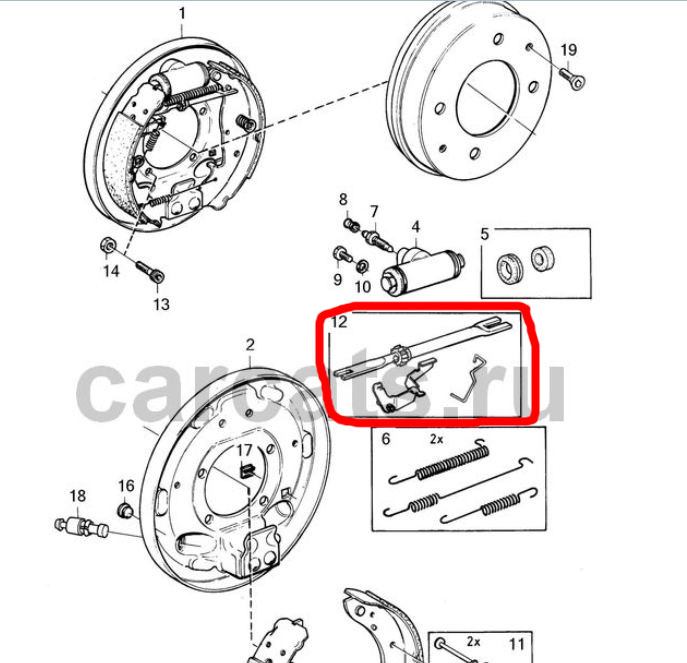 1
19
8
7
4
5
14
9
10
13
12
2
carcats.ru
6
2x
17
16
18
2x
11