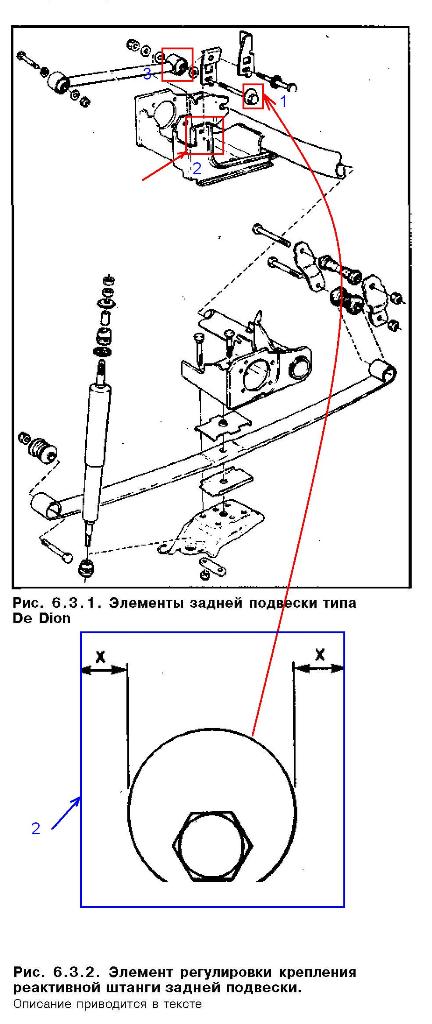 3
1
2

Рис. 6.3.1. Элементы задней подвески типа De Dion

X
X
2

Рис. 6.3.2. Элемент регулировки крепления реактивной штанги задней подвески.
Описание приводится в тексте