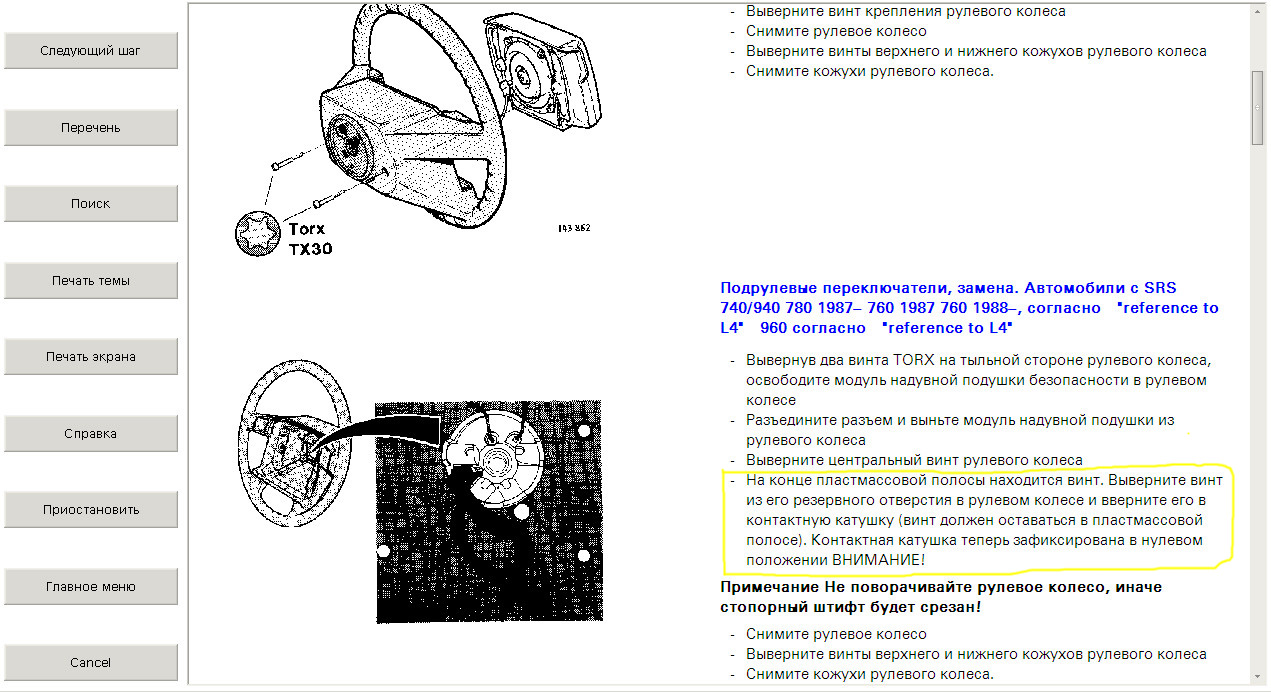 Следующий шаг

Перечень

Поиск

Печать темы

Печать экрана

Справка

Приостановить

Главное меню

Cancel

Torx TX30

143 862

- Выверните винт крепления рулевого колеса
- Снимите рулевое колесо
- Выверните винты верхнего и нижнего кожухов рулевого колеса
- Снимите кожухи рулевого колеса.

Подрулевые переключатели, замена. Автомобили с SRS 740/940 780 1987– 760 1987 760 1988–, согласно "reference to L4" 960 согласно "reference to L4"

- Вывернув два винта TORX на тыльной стороне рулевого колеса, освободите модуль надувной подушки безопасности в рулевом колесе
- Разъедините разъем и выньте модуль надувной подушки из рулевого колеса
- Выверните центральный винт рулевого колеса
- На конце пластмассовой полосы находится винт. Выверните винт из его резервного отверстия в рулевом колесе и вверните его в контактную катушку (винт должен оставаться в пластмассовой полосе). Контактная катушка теперь зафиксирована в нулевом положении ВНИМАНИЕ!

Примечание Не поворачивайте рулевое колесо, иначе стопорный штифт будет срезан!

- Снимите рулевое колесо
- Выверните винты верхнего и нижнего кожухов рулевого колеса
- Снимите кожухи рулевого колеса.