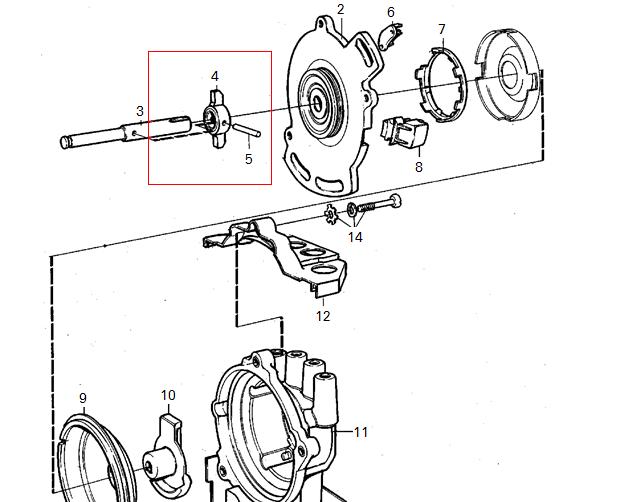 2
6
7
4
3
5
8
14
12
9
10
11